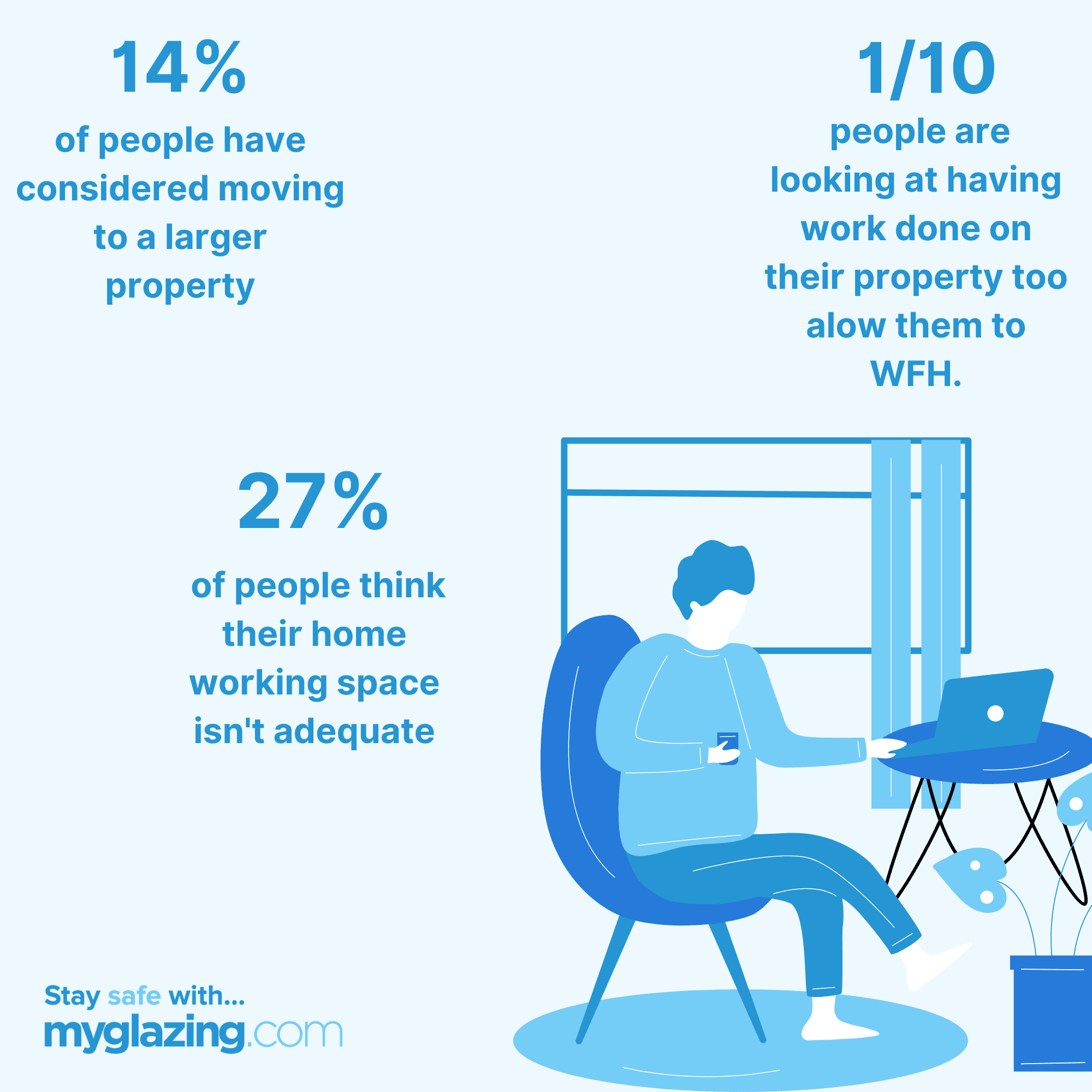 14%

of people have considered moving to a larger property

1/10

people are looking at having work done on their property too alow them to WFH.

27%

of people think their home working space isn't adequate

Stay safe with...
myglazing.com